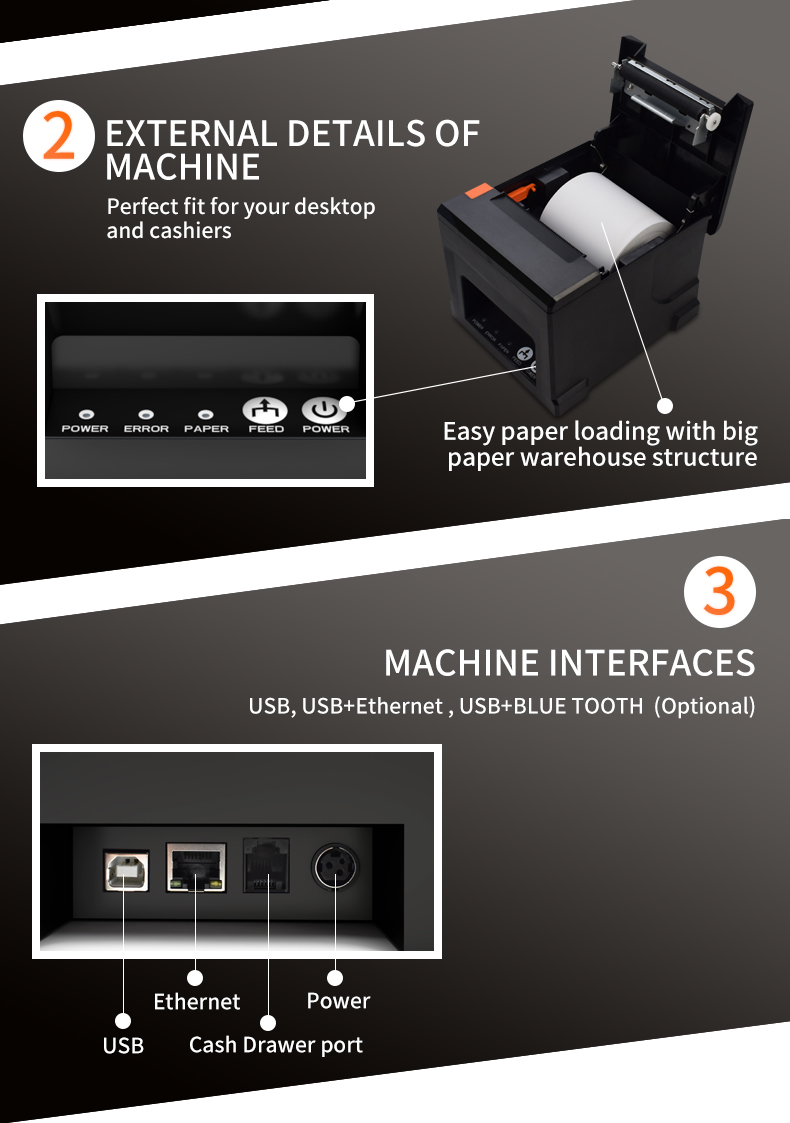 2 EXTERNAL DETAILS OF MACHINE

Perfect fit for your desktop and cashiers

POWER ERROR PAPER FEED POWER

Easy paper loading with big paper warehouse structure

3

MACHINE INTERFACES

USB, USB+Ethernet , USB+BLUE TOOTH (Optional)

Ethernet

Power

USB

Cash Drawer port