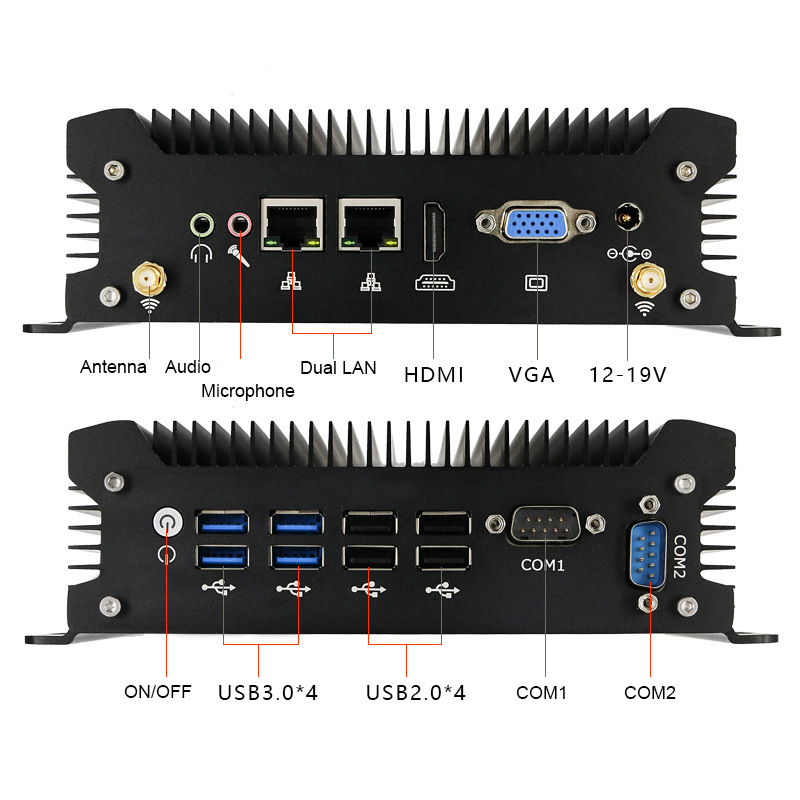 Antenna
Audio
Microphone
Dual LAN
HDMI
VGA
12-19V

COM1
COM2

ON/OFF
USB3.0*4
USB2.0*4
COM1
COM2